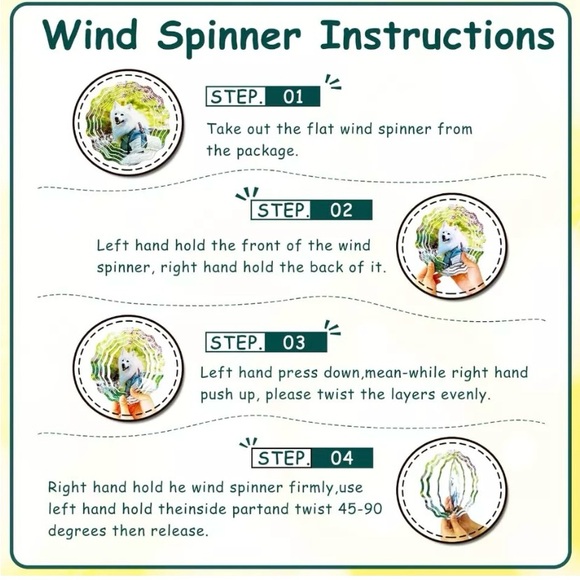 Wind Spinner Instructions

STEP. 01

Take out the flat wind spinner from the package.

STEP. 02

Left hand hold the front of the wind spinner, right hand hold the back of it.

STEP. 03

Left hand press down,mean-while right hand push up, please twist the layers evenly.

STEP. 04

Right hand hold he wind spinner firmly,use left hand hold theinside partand twist 45-90 degrees then release.